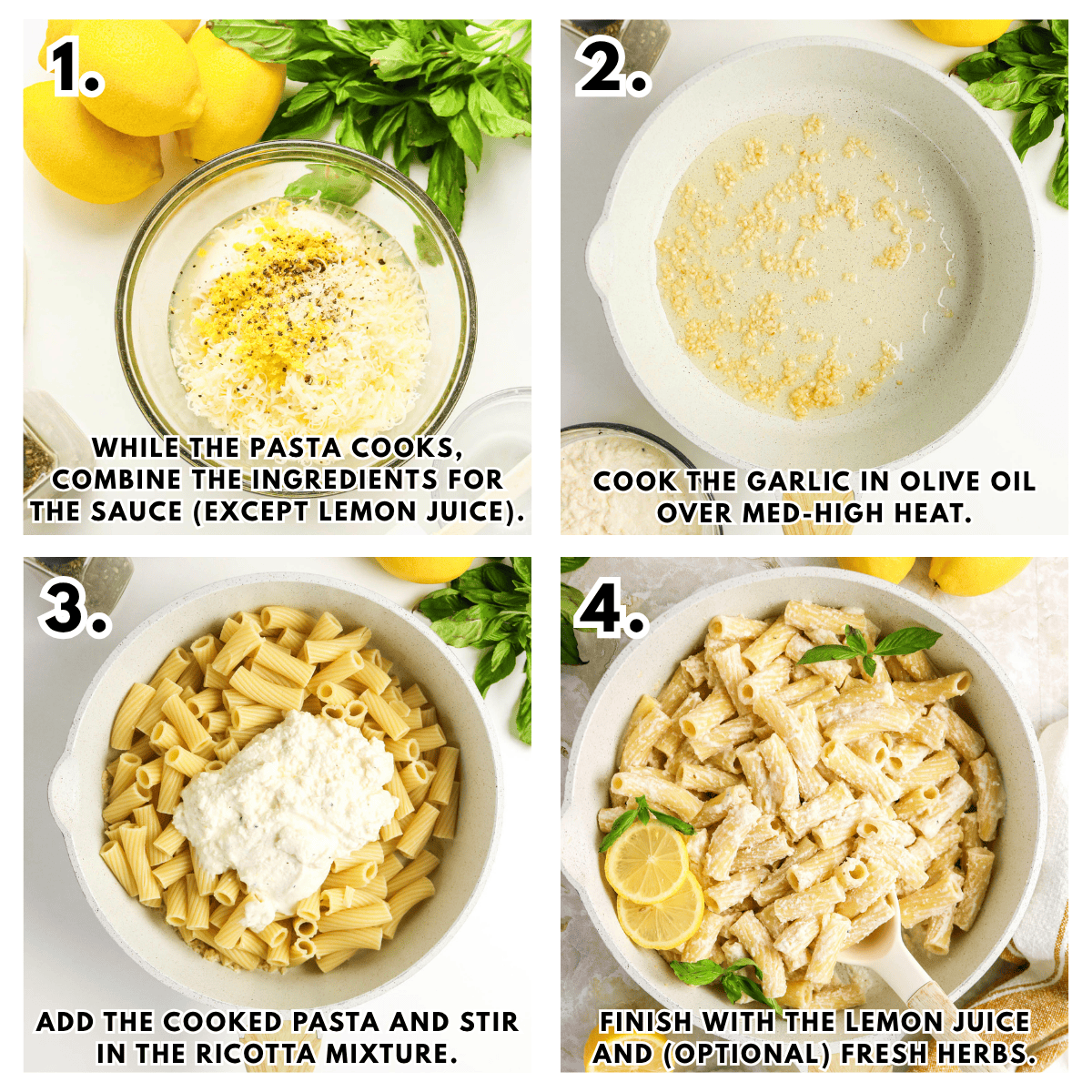 1.

WHILE THE PASTA COOKS, COMBINE THE INGREDIENTS FOR THE SAUCE (EXCEPT LEMON JUICE).

2.

COOK THE GARLIC IN OLIVE OIL OVER MED-HIGH HEAT.

3.

ADD THE COOKED PASTA AND STIR IN THE RICOTTA MIXTURE.

4.

FINISH WITH THE LEMON JUICE AND (OPTIONAL) FRESH HERBS.