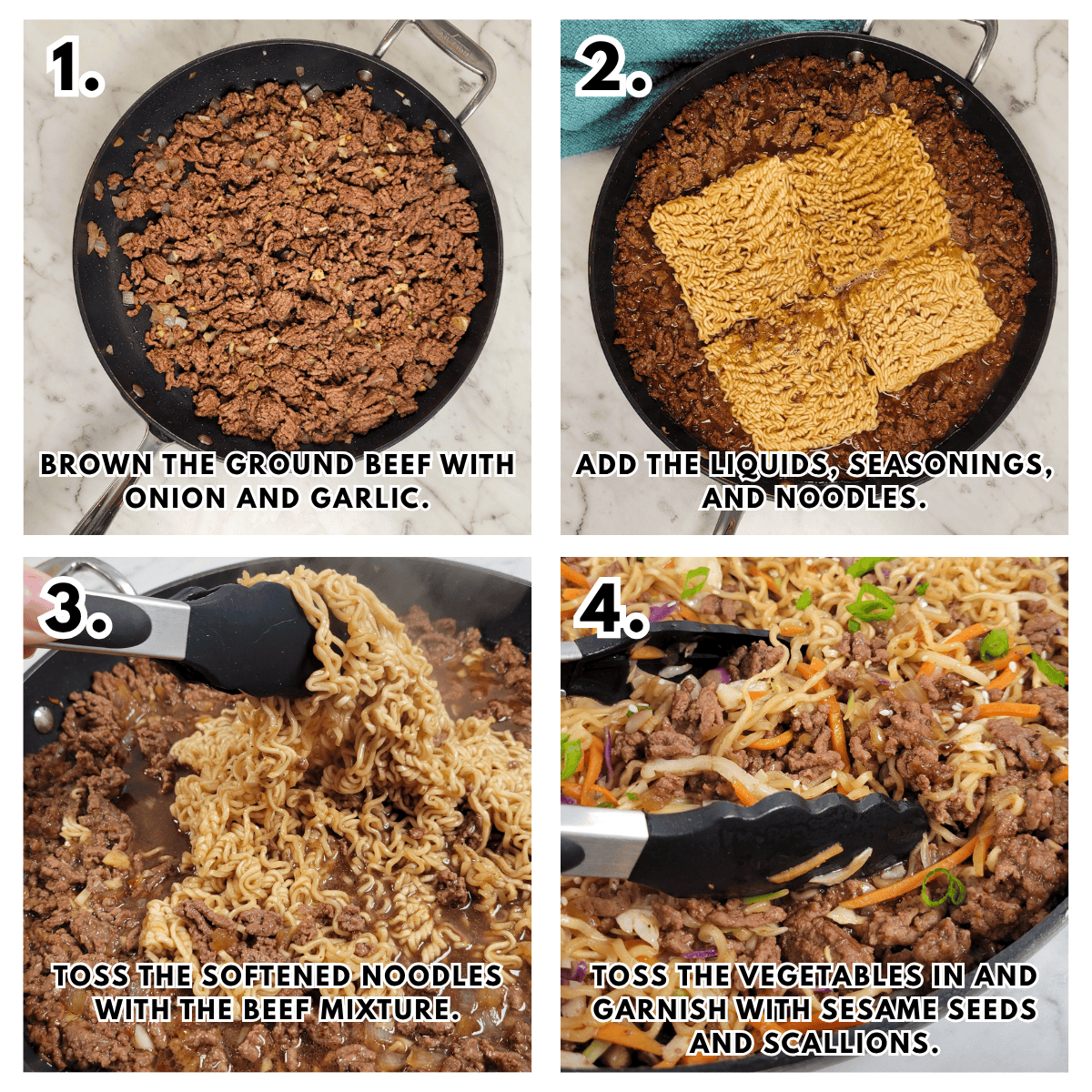 1.

BROWN THE GROUND BEEF WITH ONION AND GARLIC.

2.

ADD THE LIQUIDS, SEASONINGS, AND NOODLES.

3.

TOSS THE SOFTENED NOODLES WITH THE BEEF MIXTURE.

4.

TOSS THE VEGETABLES IN AND GARNISH WITH SESAME SEEDS AND SCALLIONS.